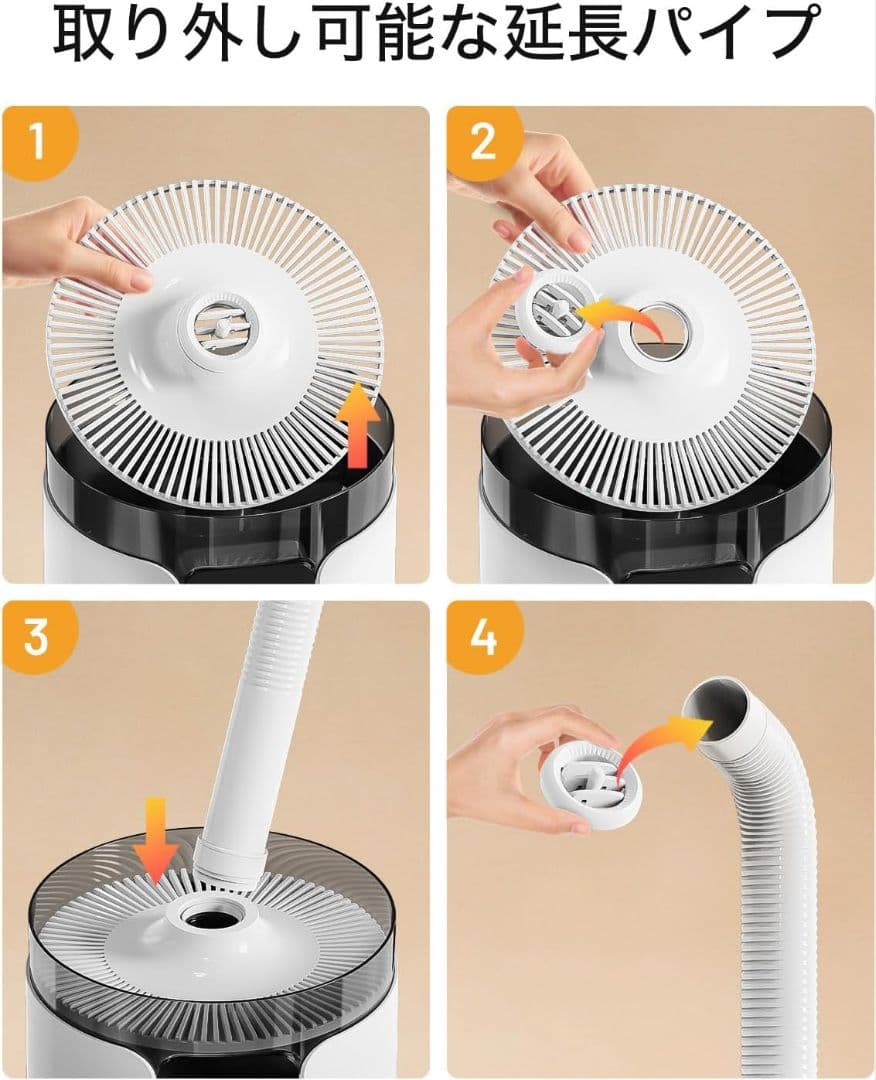 取り外し可能な延長パイプ

1

2

3

4