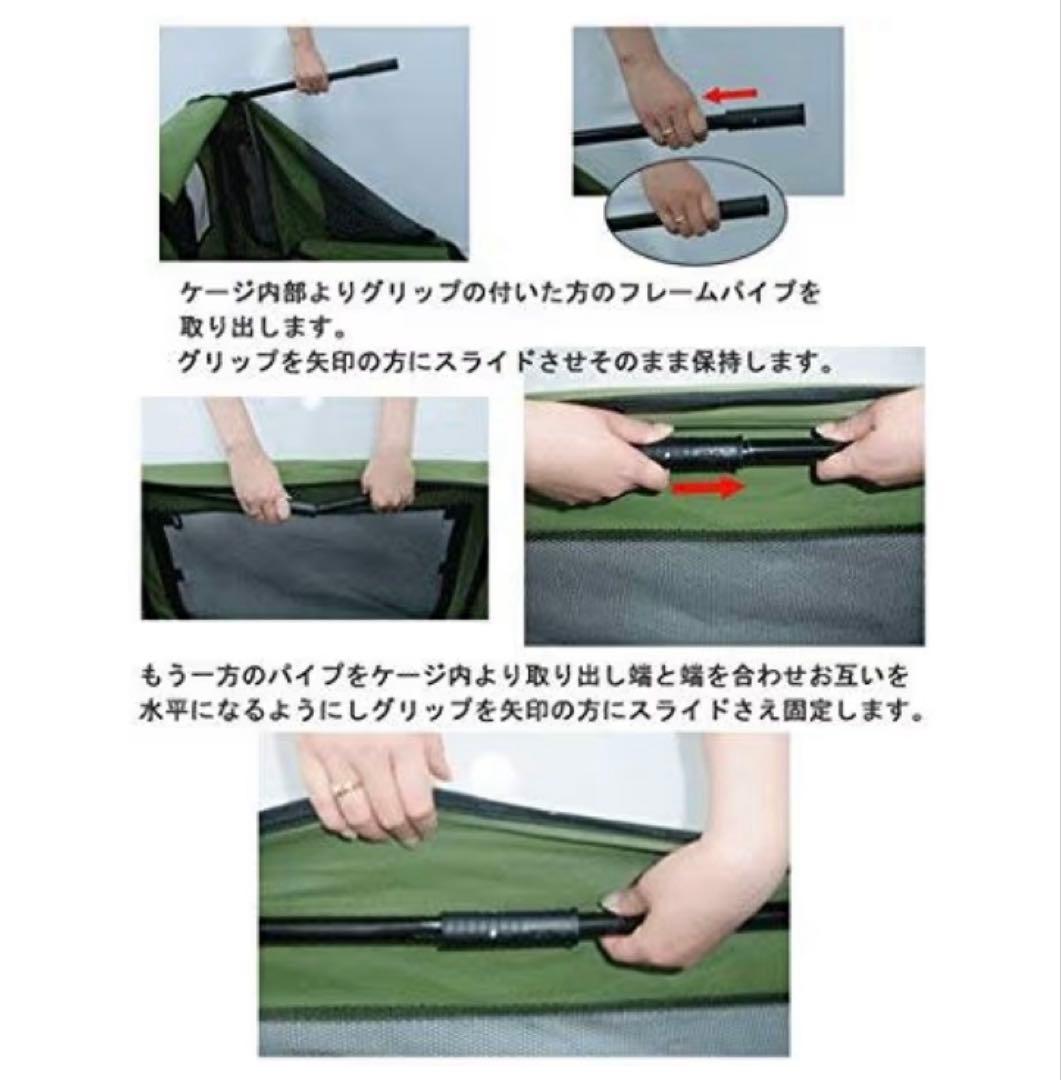 ケージ内部よりグリップの付いた方のフレームパイプを取り出します。
グリップを矢印の方にスライドさせそのまま保持します。

もう一方のパイプをケージ内より取り出し端と端を合わせお互いを水平になるようにしグリップを矢印の方にスライドさえ固定します。