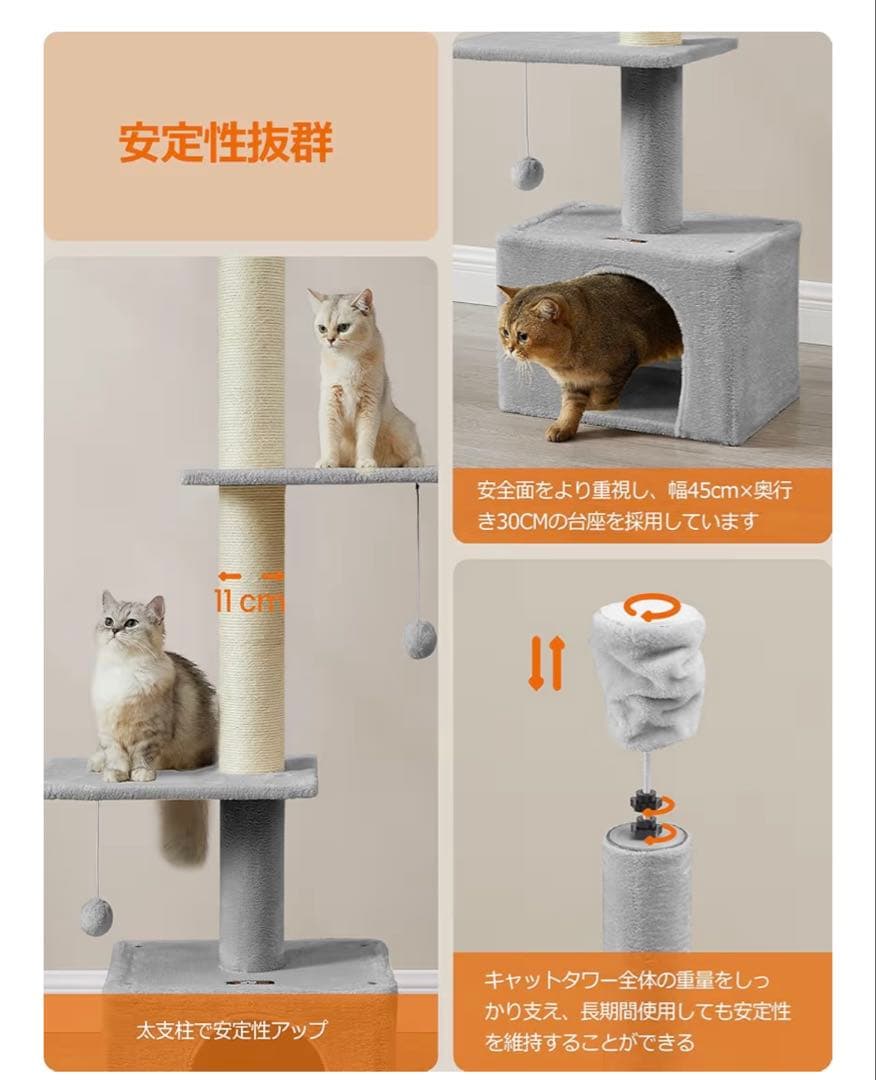 安定性抜群

11 cm

太支柱で安定性アップ

安全面をより重視し、幅45cm×奥行き30CMの台座を採用しています

キャットタワー全体の重量をしっかり支え、長期間使用しても安定性を維持することができる