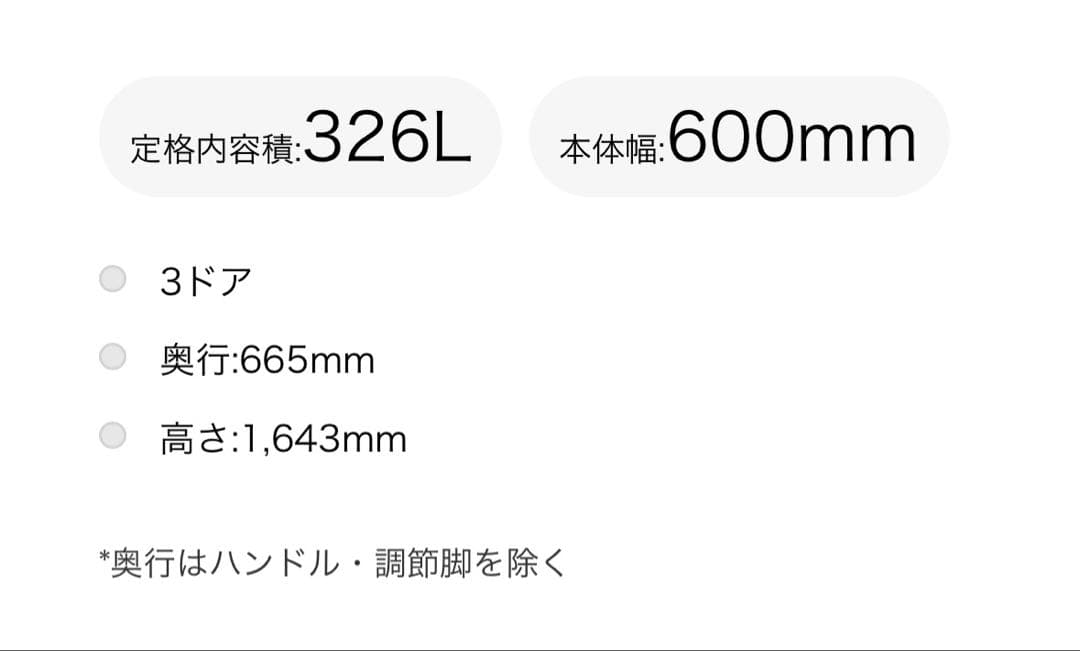 定格内容積:326L

本体幅:600mm

3ドア

奥行:665mm

高さ:1,643mm

*奥行はハンドル・調節脚を除く