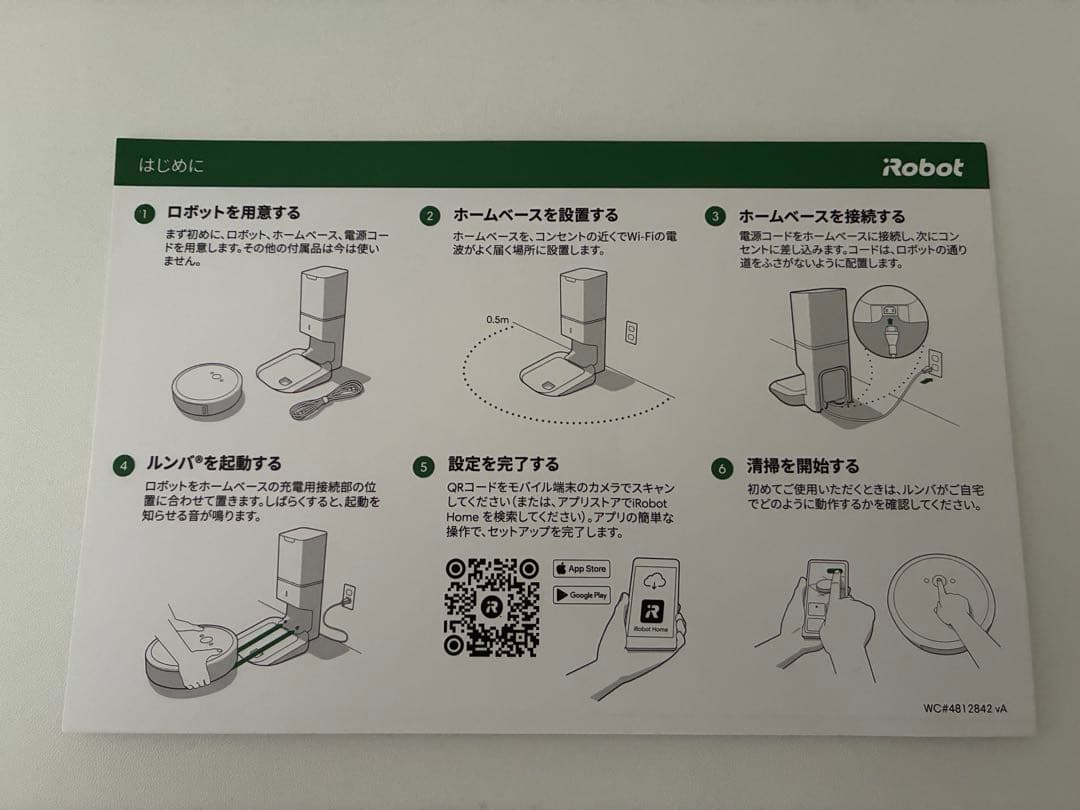 はじめに

iRobot

1 ロボットを用意する
まず初めに、ロボット、ホームベース、電源コードを用意します。その他の付属品は今は使いません。

2 ホームベースを設置する
ホームベースを、コンセントの近くでWi-Fiの電波がよく届く場所に設置します。

0.5m

3 ホームベースを接続する
電源コードをホームベースに接続し、次にコンセントに差し込みます。コードは、ロボットの通り道をふさがないように配置します。

4 ルンバ®を起動する
ロボットをホームベースの充電用接続部の位置に合わせて置きます。しばらくすると、起動を知らせる音が鳴ります。

5 設定を完了する
QRコードをモバイル端末のカメラでスキャンしてください(または、アプリストアでiRobot Home を検索してください)。アプリの簡単な操作で、セットアップを完了します。

App Store
Google Play
iRobot Home

6 清掃を開始する
初めてご使用いただくときは、ルンバがご自宅でどのように動作するかを確認してください。

WC#4812842 vA