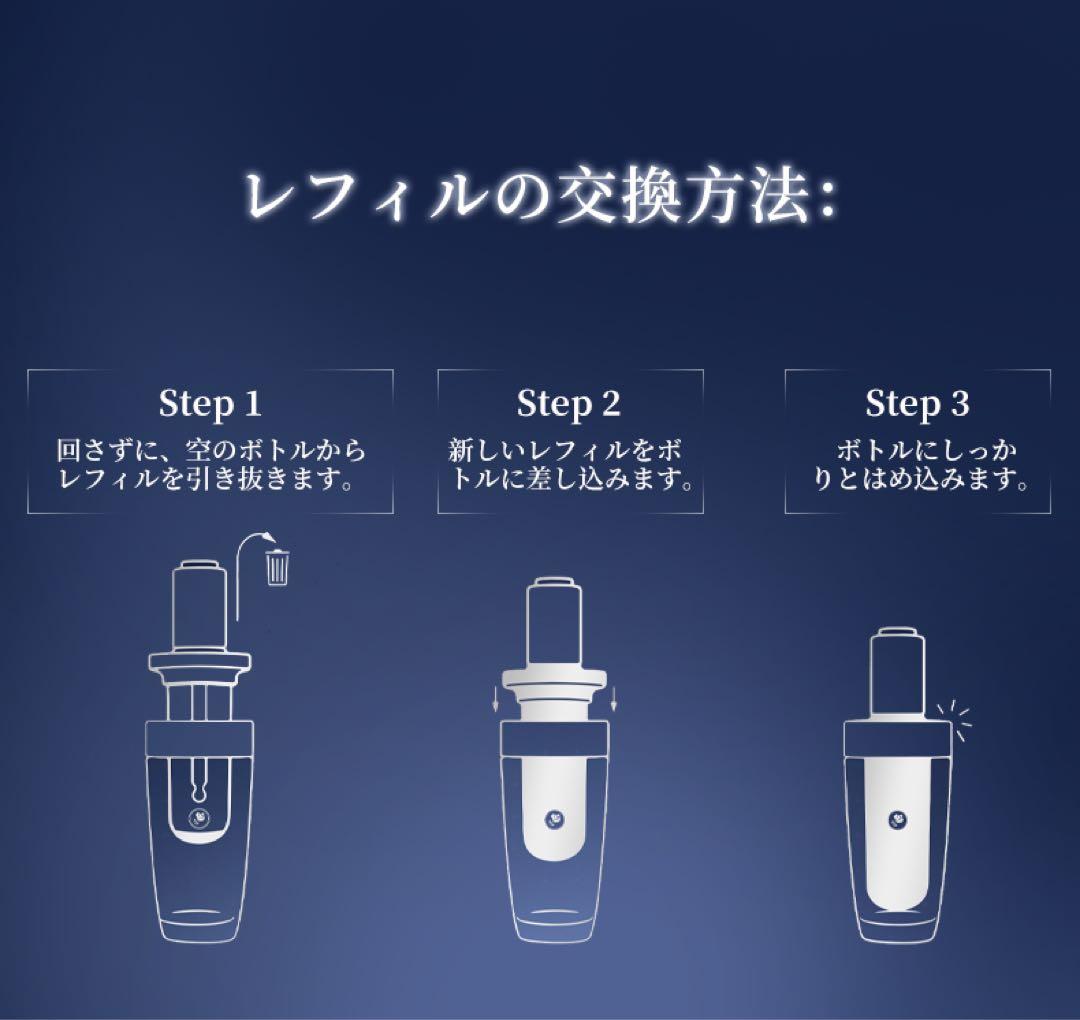 レフィルの交換方法:

Step 1
回さずに、空のボトルからレフィルを引き抜きます。

Step 2
新しいレフィルをボトルに差し込みます。

Step 3
ボトルにしっかりとはめ込みます。