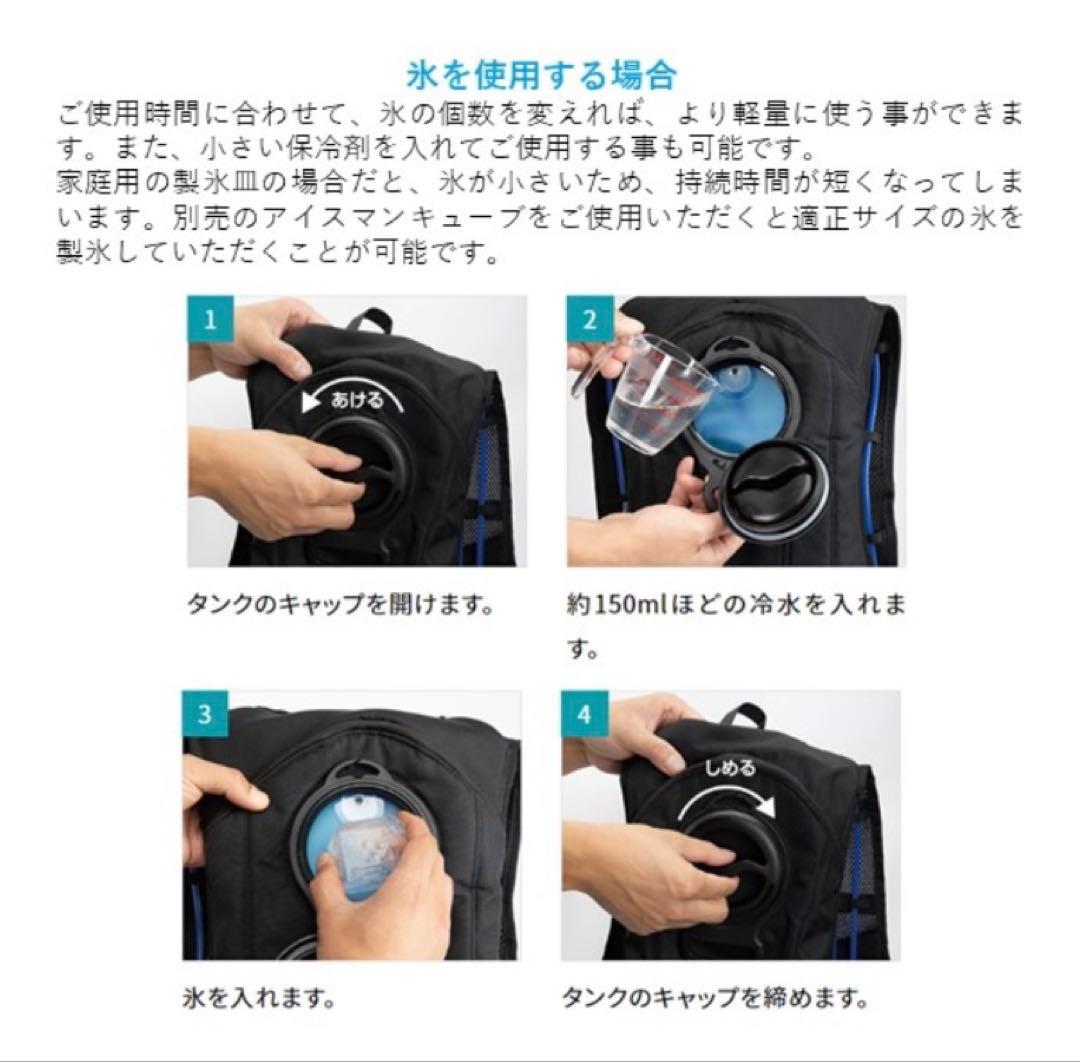 氷を使用する場合

ご使用時間に合わせて、氷の個数を変えれば、より軽量に使う事ができます。また、小さい保冷剤を入れてご使用する事も可能です。
家庭用の製氷皿の場合だと、氷が小さいため、持続時間が短くなってしまいます。別売のアイスマンキューブをご使用いただくと適正サイズの氷を製氷していただくことが可能です。

1
あける
タンクのキャップを開けます。

2
約150mlほどの冷水を入れます。

3
氷を入れます。

4
しめる
タンクのキャップを締めます。