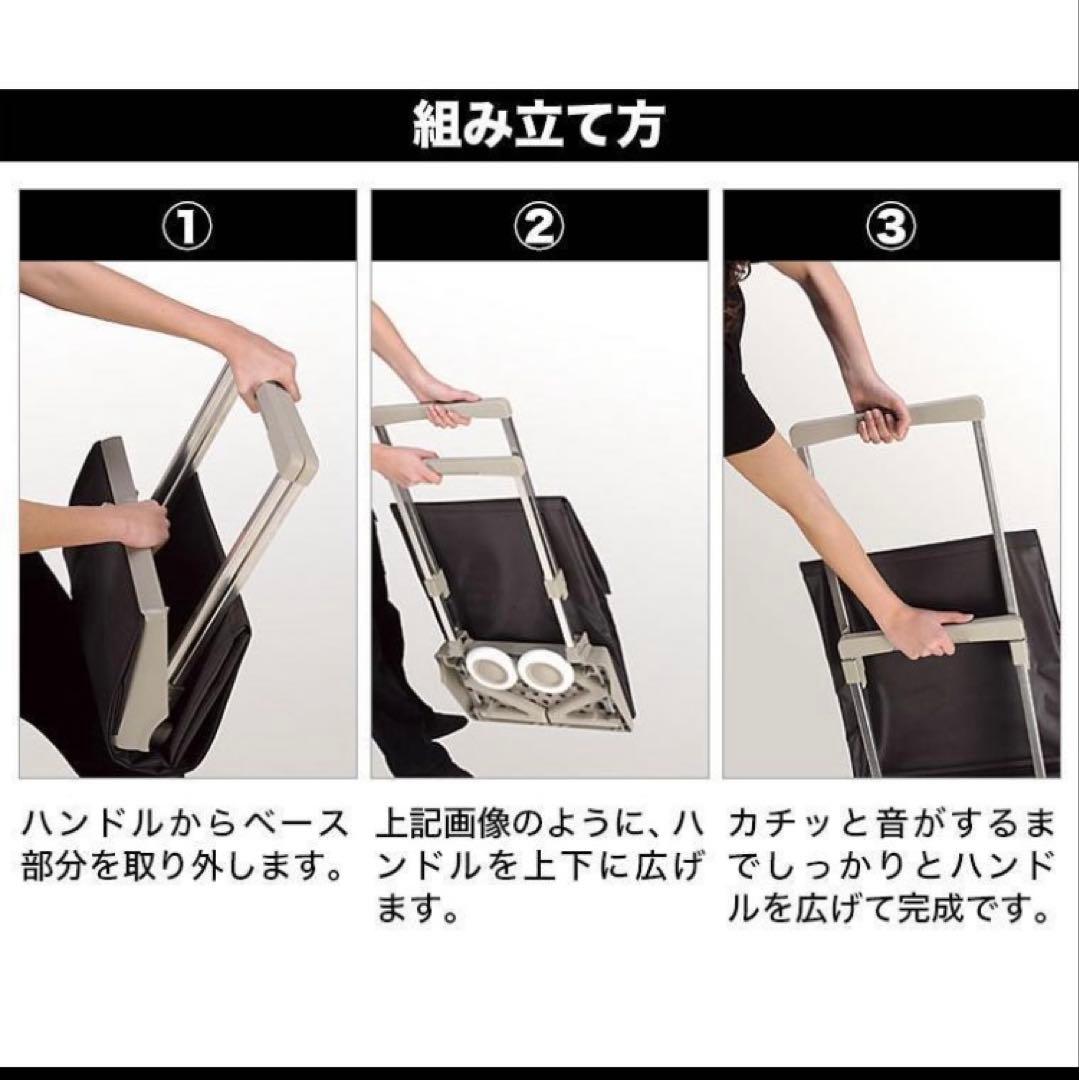 組み立て方

①

ハンドルからベース部分を取り外します。

②

上記画像のように、ハンドルを上下に広げます。

③

カチッと音がするまでしっかりとハンドルを広げて完成です。