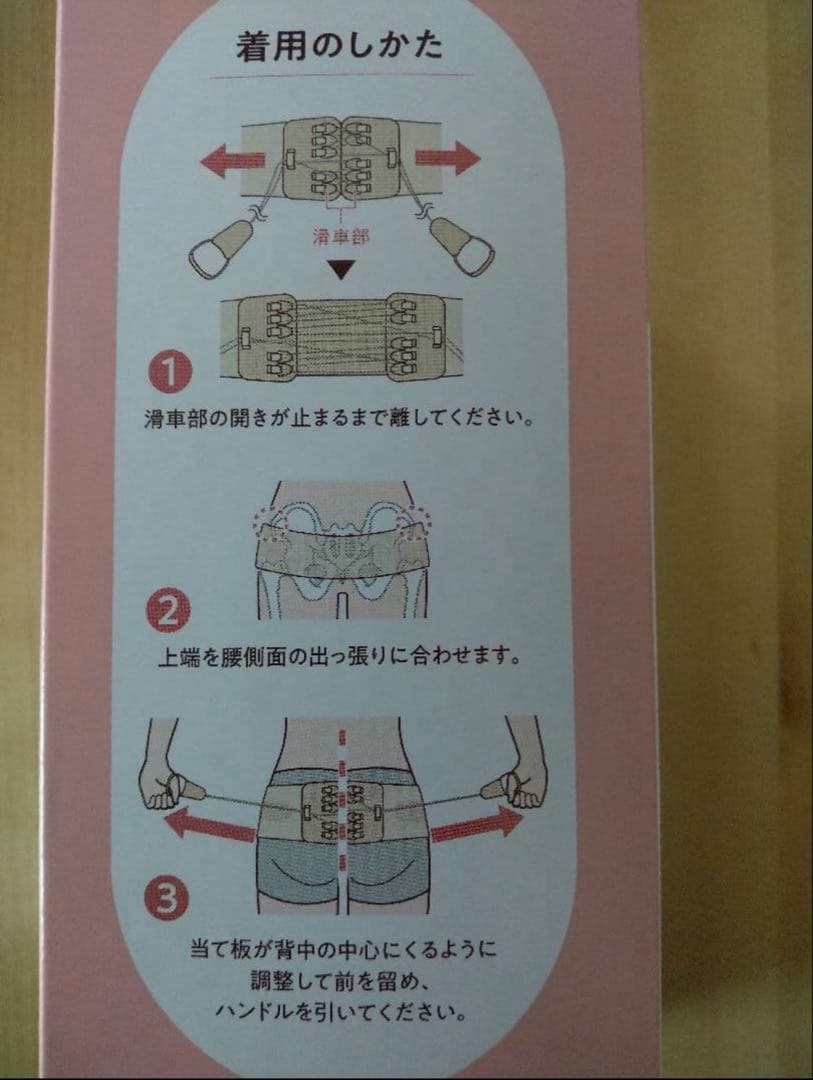 着用のしかた

滑車部

1
滑車部の開きが止まるまで離してください。

2
上端を腰側面の出っ張りに合わせます。

3
当て板が背中の中心にくるように調整して前を留め、ハンドルを引いてください。