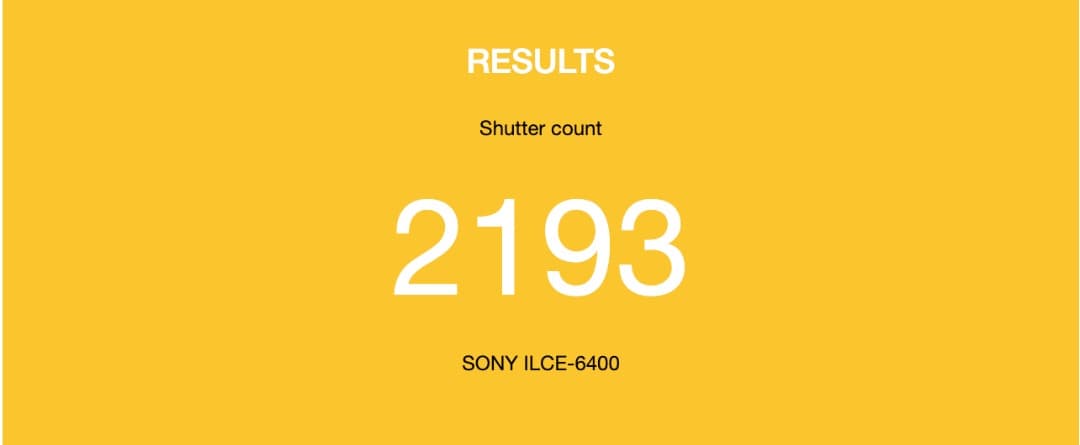 RESULTS

Shutter count

2193

SONY ILCE-6400