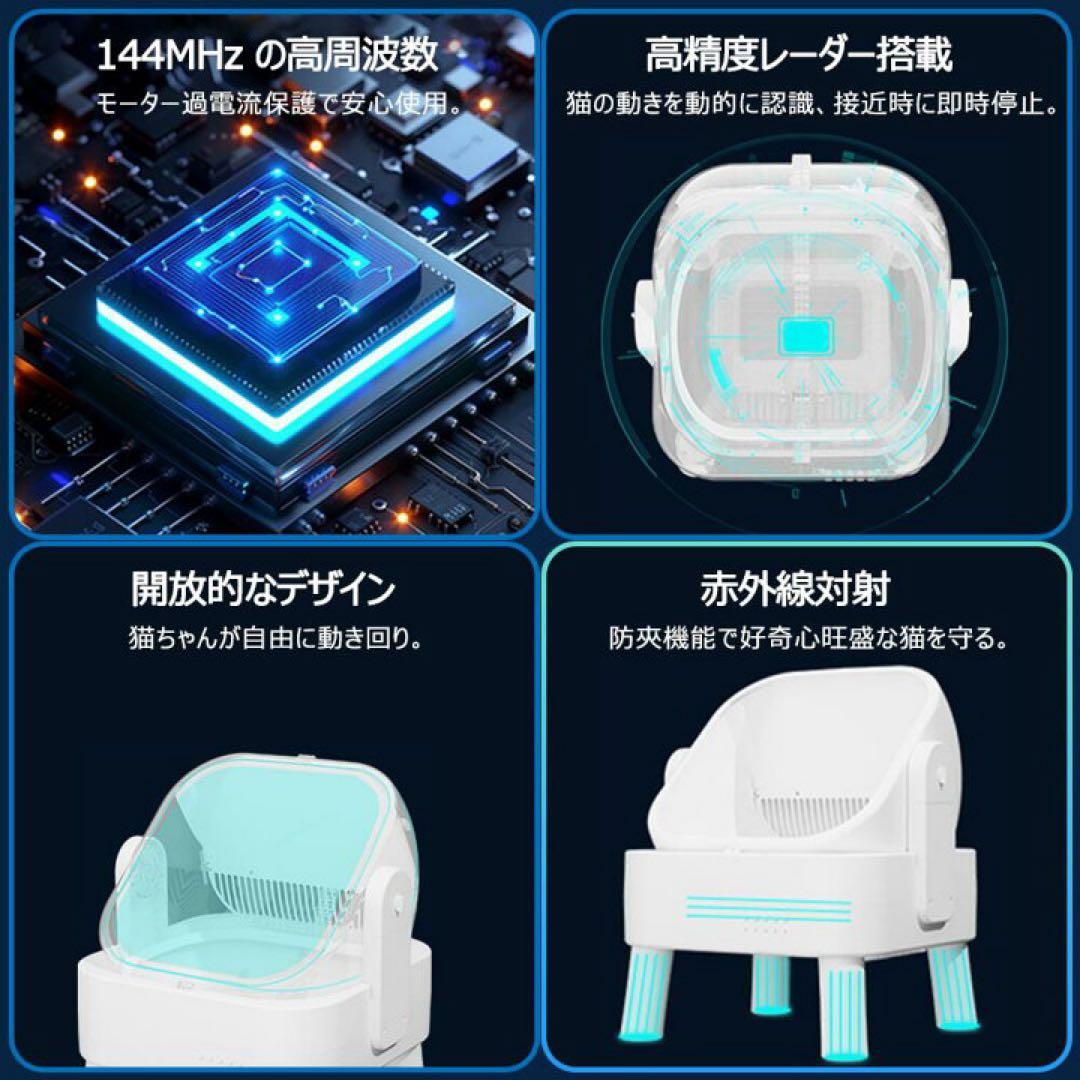 144MHz の高周波数

モーター過電流保護で安心使用。

高精度レーダー搭載

猫の動きを動的に認識、接近時に即時停止。

開放的なデザイン

猫ちゃんが自由に動き回り。

赤外線対射

防夾機能で好奇心旺盛な猫を守る。