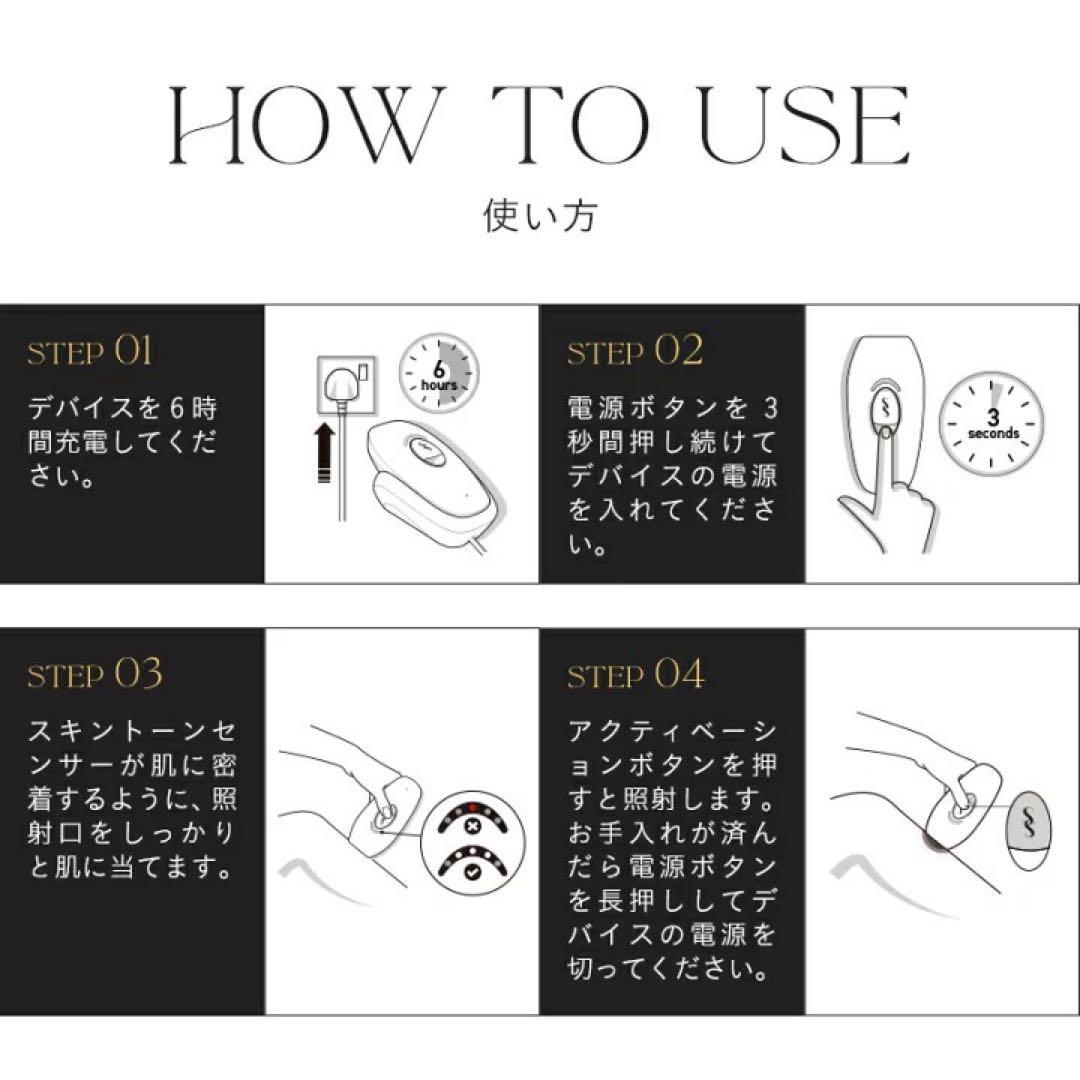 HOW TO USE

使い方

STEP 01

デバイスを6時間充電してください。

6 hours

STEP 02

電源ボタンを 3 秒間押し続けてデバイスの電源を入れてください。

3 seconds

STEP 03

スキントーンセンサーが肌に密着するように、照射口をしっかりと肌に当てます。

STEP 04

アクティベーションボタンを押すと照射します。お手入れが済んだら電源ボタンを長押ししてデバイスの電源を切ってください。