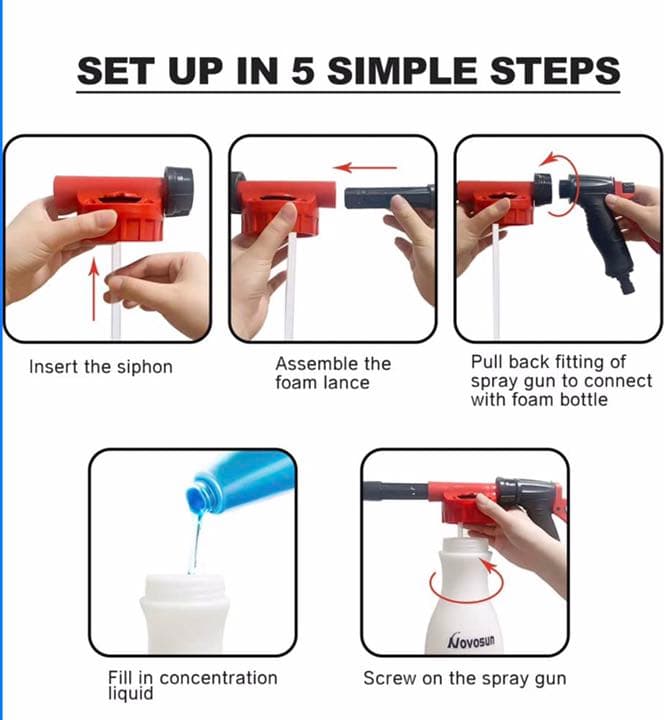 SET UP IN 5 SIMPLE STEPS

Insert the siphon

Assemble the foam lance

Pull back fitting of spray gun to connect with foam bottle

Fill in concentration liquid

Novosun

Screw on the spray gun