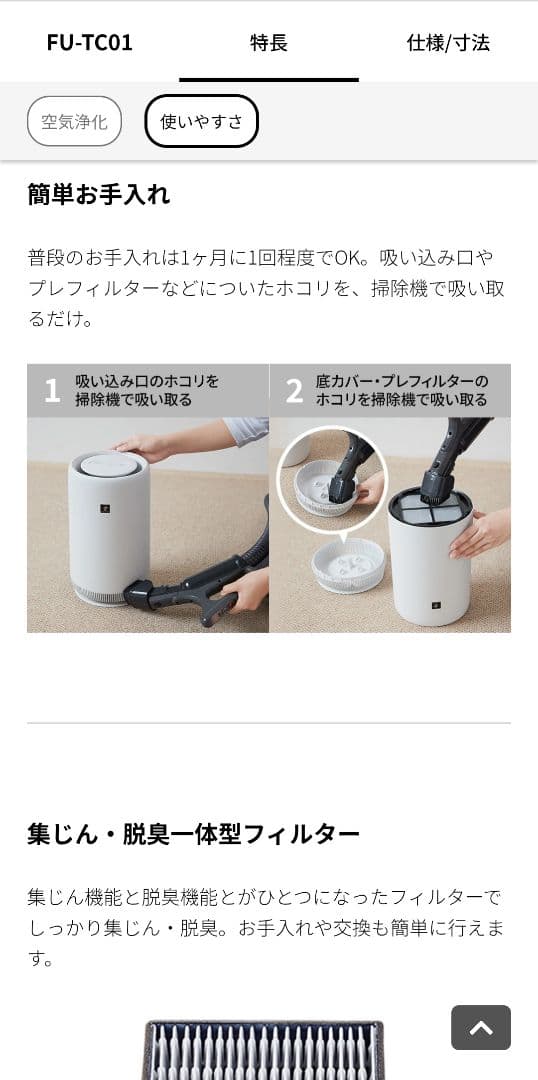 FU-TC01 特長 仕様/寸法

空気浄化 使いやすさ

簡単お手入れ

普段のお手入れは1ヶ月に1回程度でOK。吸い込み口やプレフィルターなどについたホコリを、掃除機で吸い取るだけ。

1 吸い込み口のホコリを掃除機で吸い取る

2 底カバー・プレフィルターのホコリを掃除機で吸い取る

集じん・脱臭一体型フィルター

集じん機能と脱臭機能とがひとつになったフィルターでしっかり集じん・脱臭。お手入れや交換も簡単に行えます。