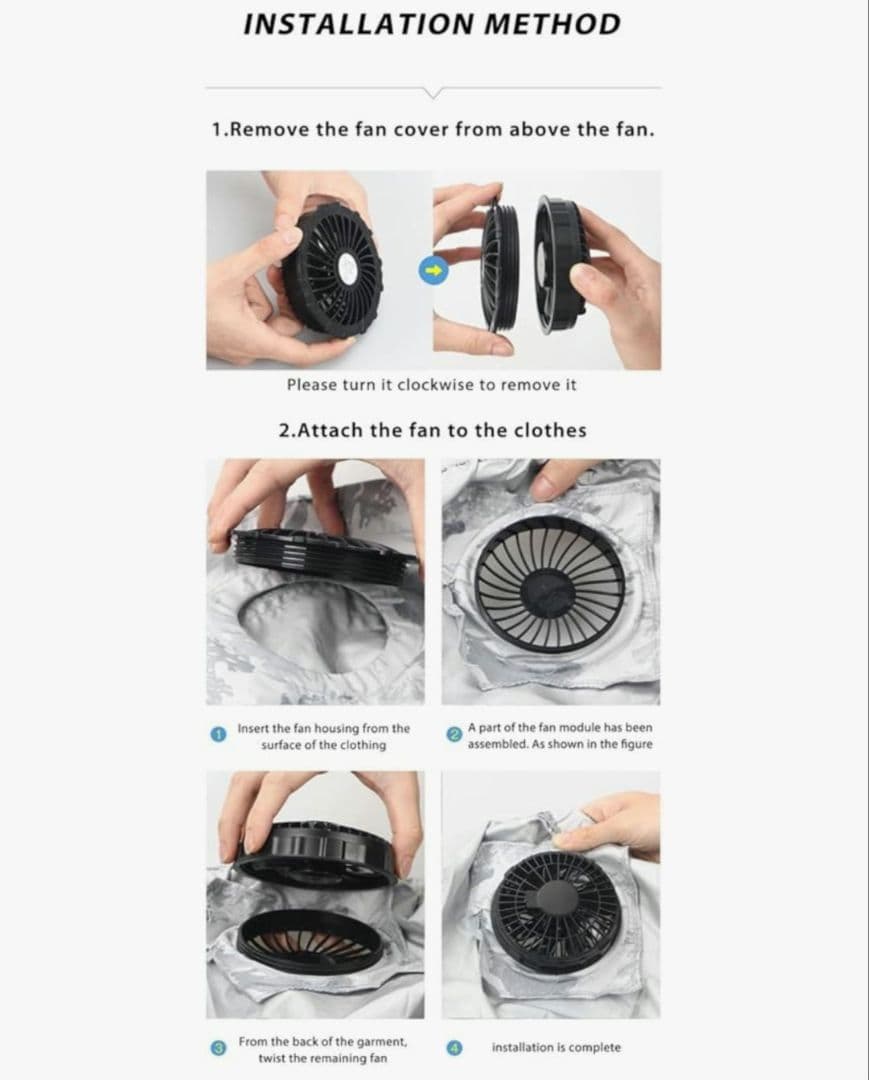 INSTALLATION METHOD

1.Remove the fan cover from above the fan.

Please turn it clockwise to remove it

2.Attach the fan to the clothes

1 Insert the fan housing from the surface of the clothing

2 A part of the fan module has been assembled. As shown in the figure

3 From the back of the garment, twist the remaining fan

4 installation is complete