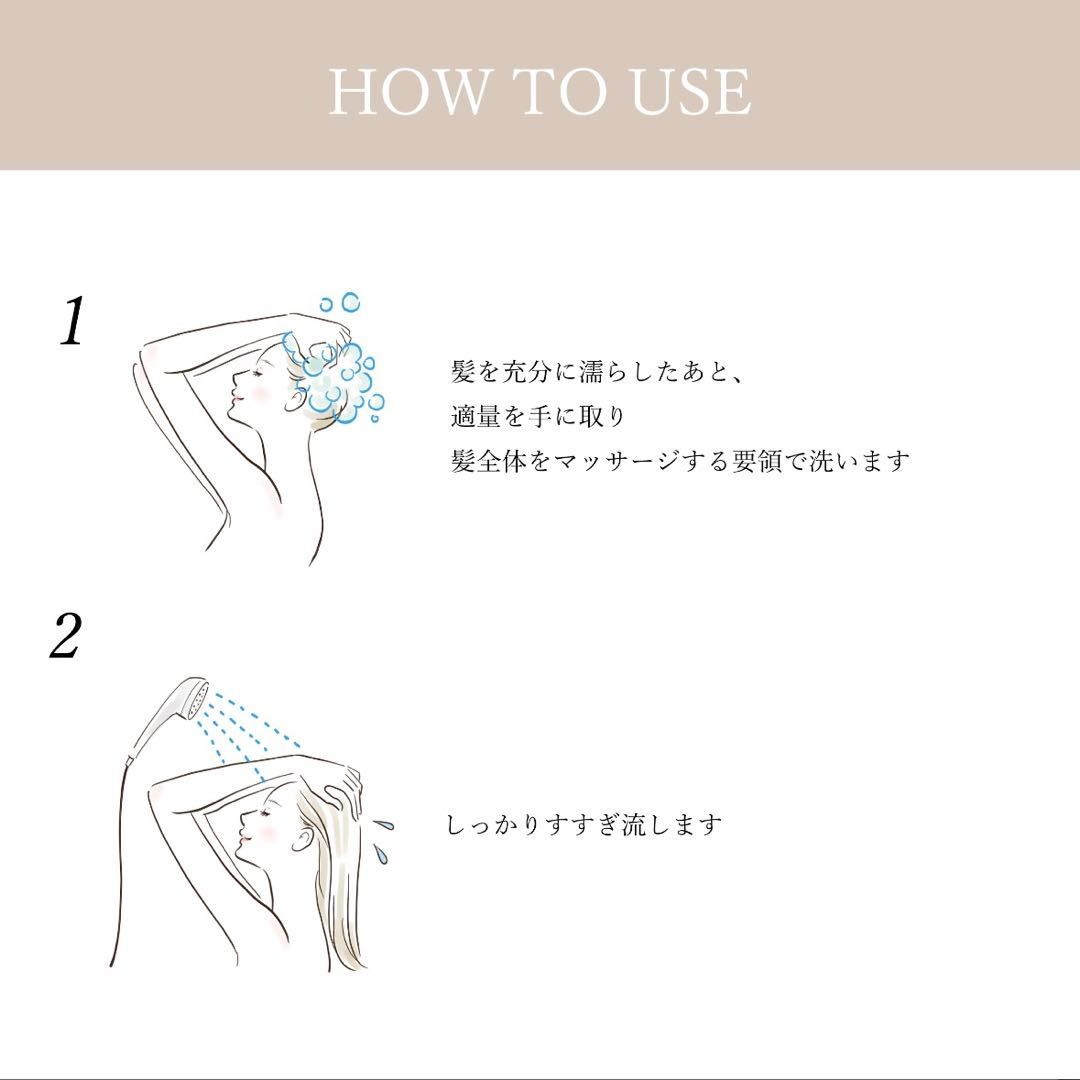 HOW TO USE

1

髪を充分に濡らしたあと、
適量を手に取り
髪全体をマッサージする要領で洗います

2

しっかりすすぎ流します