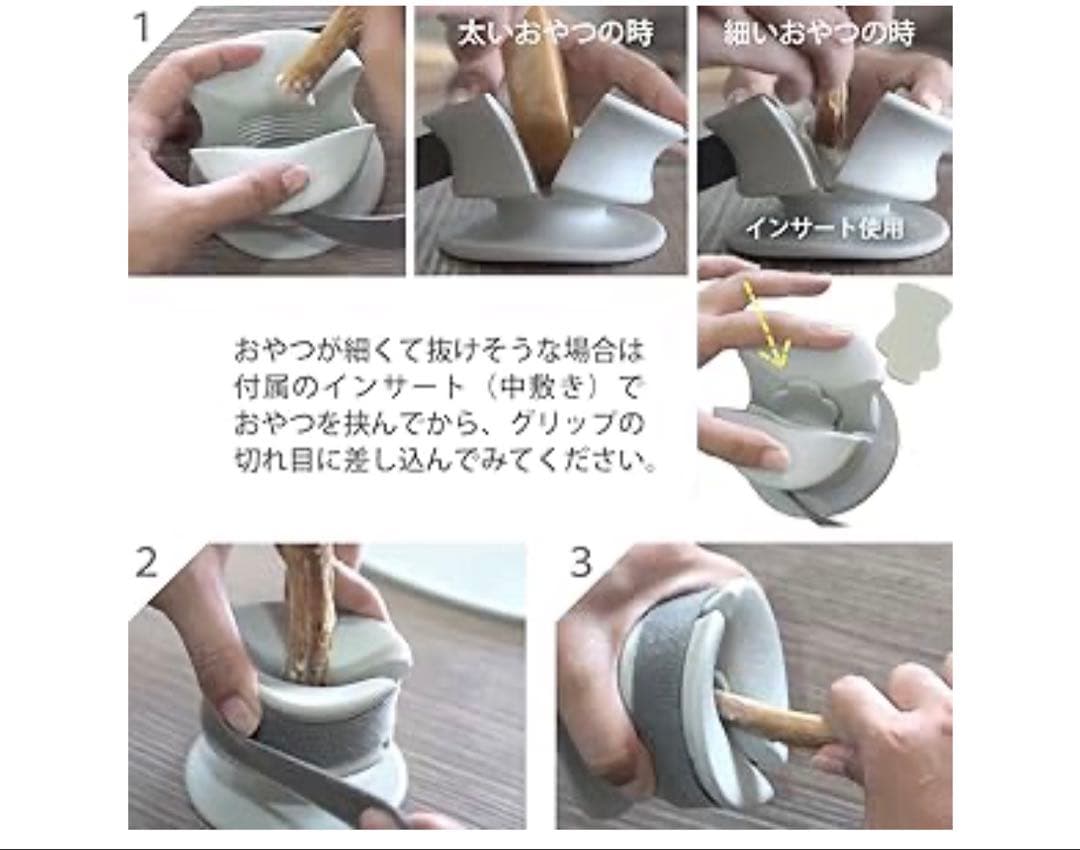 1

太いおやつの時

細いおやつの時

インサート使用

おやつが細くて抜けそうな場合は付属のインサート（中敷き）でおやつを挟んでから、グリップの切れ目に差し込んでみてください。

2

3