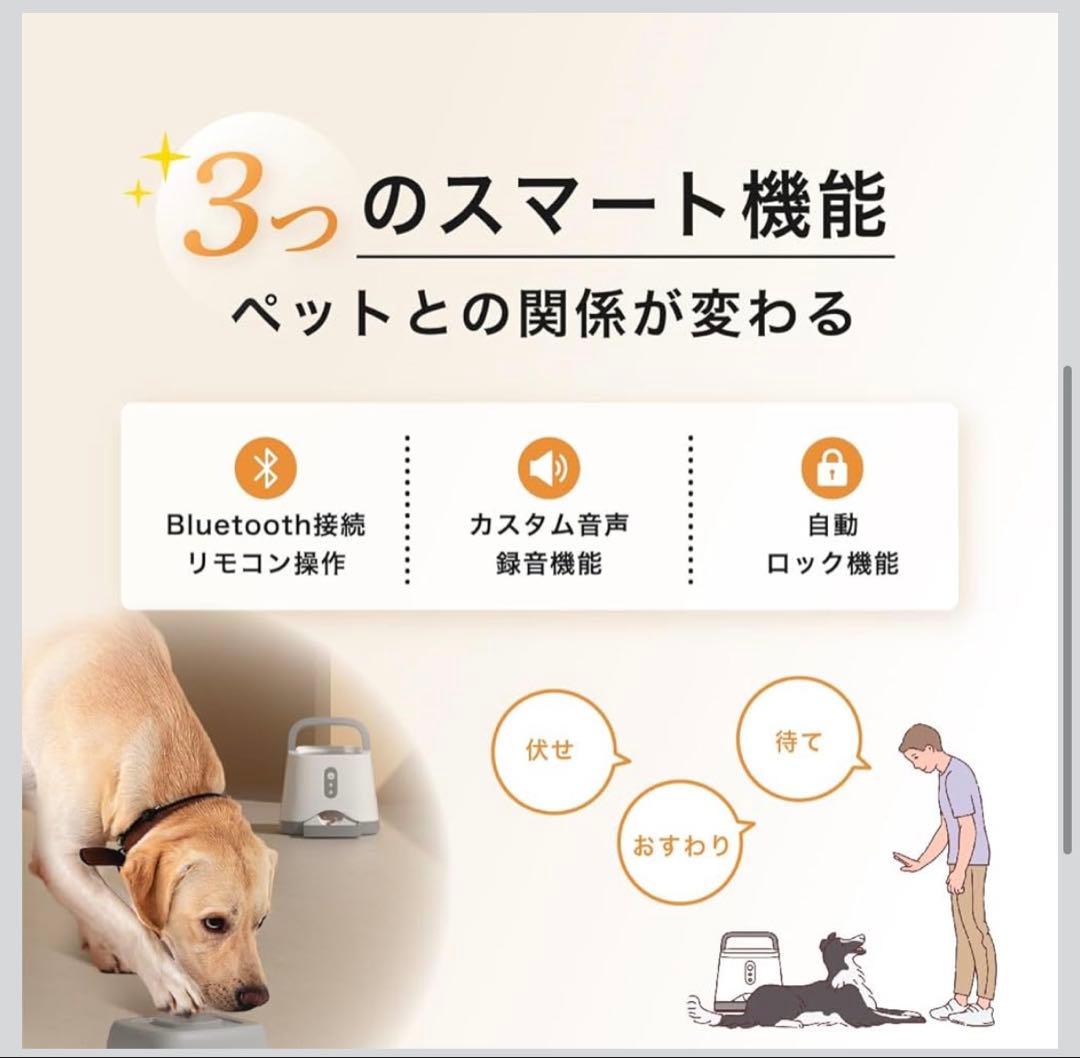 3つのスマート機能
ペットとの関係が変わる

Bluetooth接続
リモコン操作

カスタム音声
録音機能

自動
ロック機能

伏せ

待て

おすわり