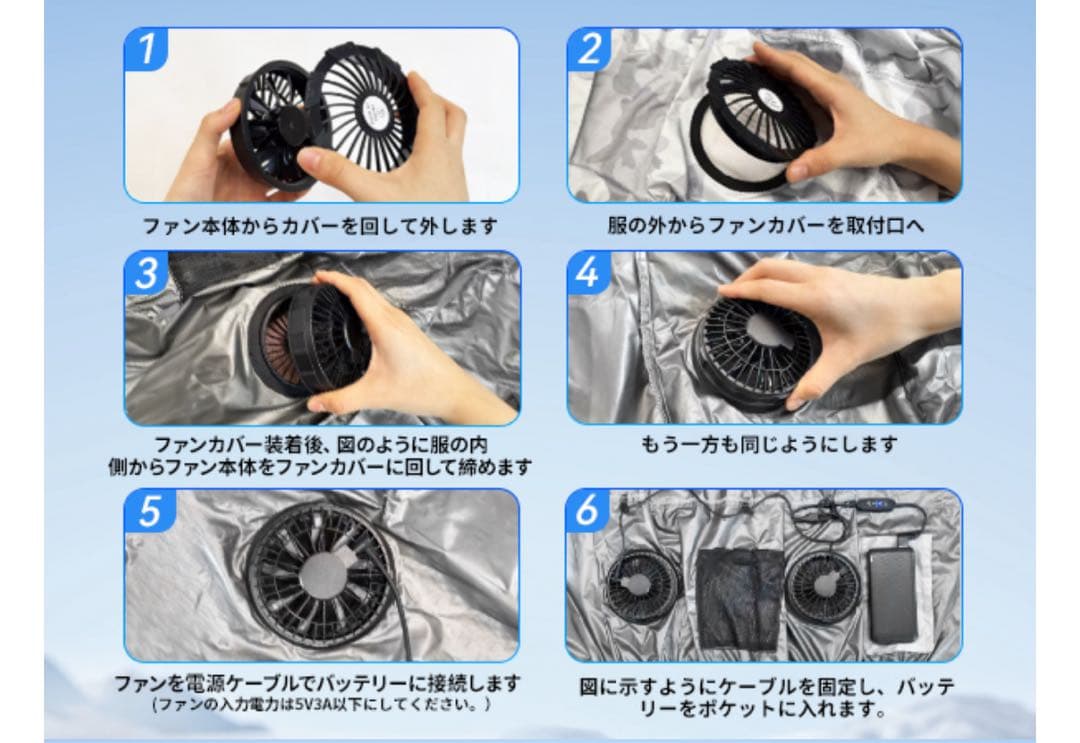 1

ファン本体からカバーを回して外します

2

服の外からファンカバーを取付口へ

3

ファンカバー装着後、図のように服の内側からファン本体をファンカバーに回して締めます

4

もう一方も同じようにします

5

ファンを電源ケーブルでバッテリーに接続します
（ファンの入力電力は5V3A以下にしてください。）

6

図に示すようにケーブルを固定し、バッテリーをポケットに入れます。