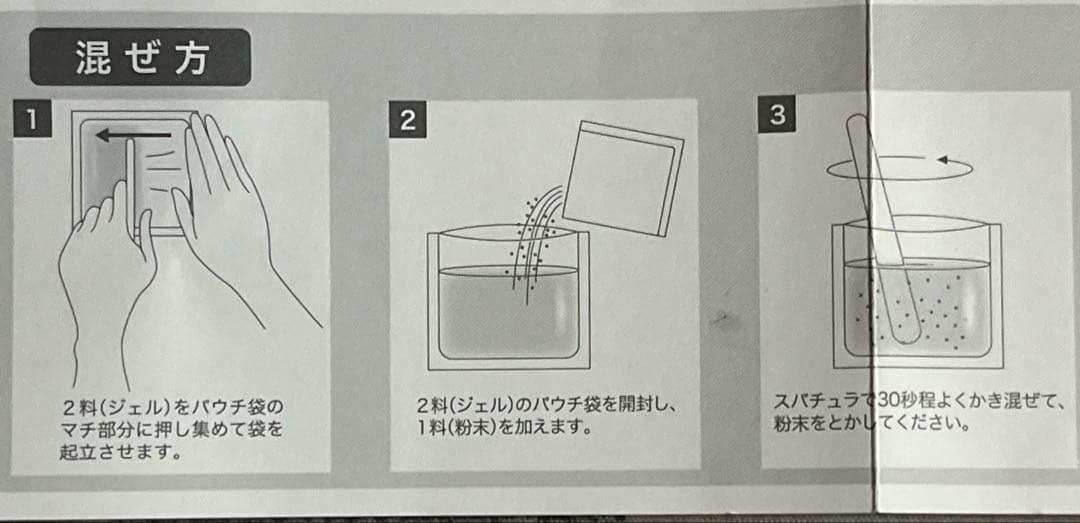 混ぜ方

1

2料(ジェル)をパウチ袋のマチ部分に押し集めて袋を起立させます。

2

2料(ジェル)のパウチ袋を開封し、1料(粉末)を加えます。

3

スパチュラで30秒程よくかき混ぜて、粉末をとかしてください。