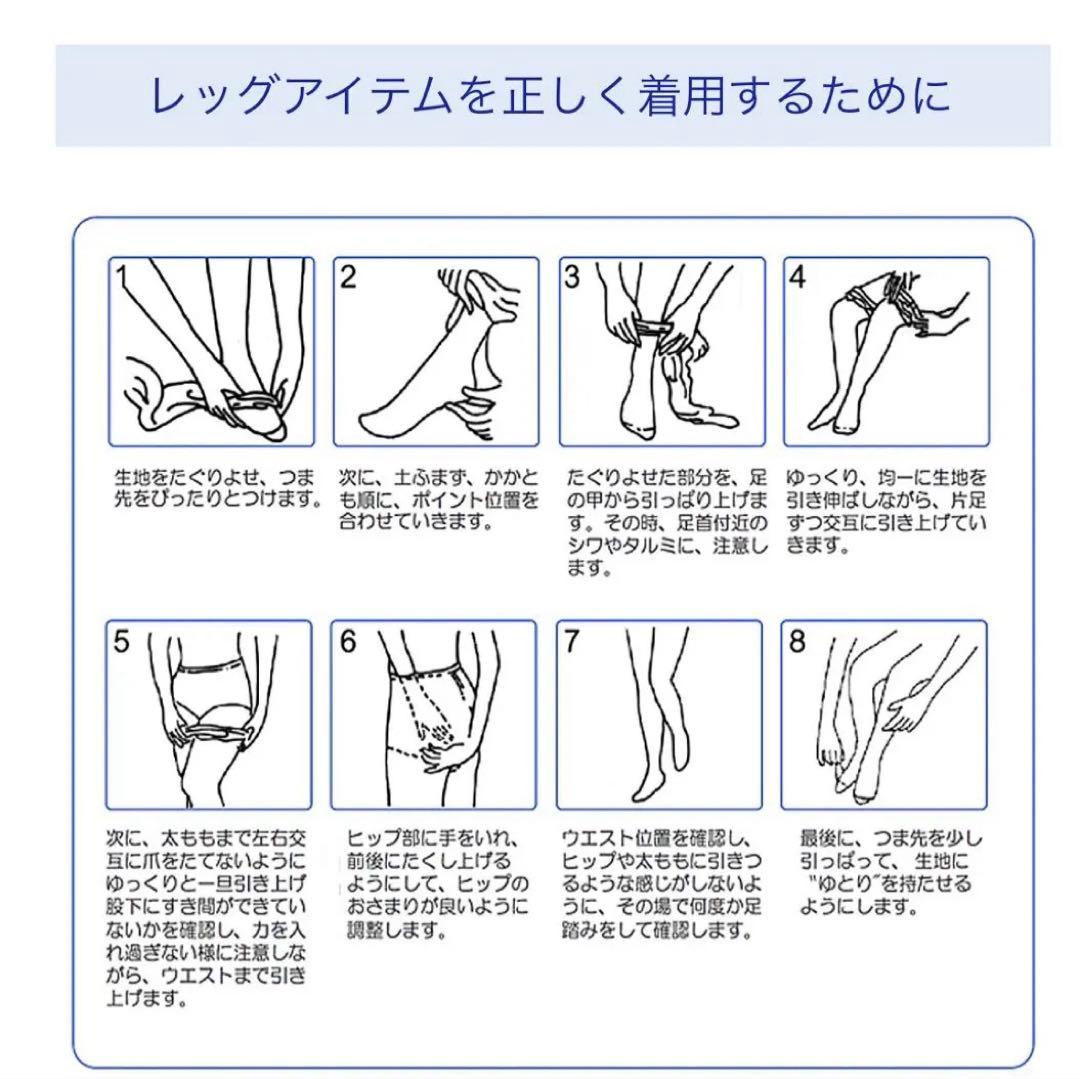 レッグアイテムを正しく着用するために

1

生地をたぐりよせ、つま先をぴったりとつけます。

2

次に、土ふまず、かかとも順に、ポイント位置を合わせていきます。

3

たぐりよせた部分を、足の甲から引っぱり上げます。その時、足首付近のシワやタルミに、注意します。

4

ゆっくり、均一に生地を引き伸ばしながら、片足ずつ交互に引き上げていきます。

5

次に、太ももまで左右交互に爪をたてないようにゆっくりと一旦引き上げ股下にすき間ができていないかを確認し、力を入れ過ぎない様に注意しながら、ウエストまで引き上げます。

6

ヒップ部に手をいれ、前後にたくし上げるようにして、ヒップのおさまりが良いように調整します。

7

ウエスト位置を確認し、ヒップや太ももに引きつるような感じがしないように、その場で何度か足踏みをして確認します。

8

最後に、つま先を少し引っぱって、生地に"ゆとり"を持たせるようにします。